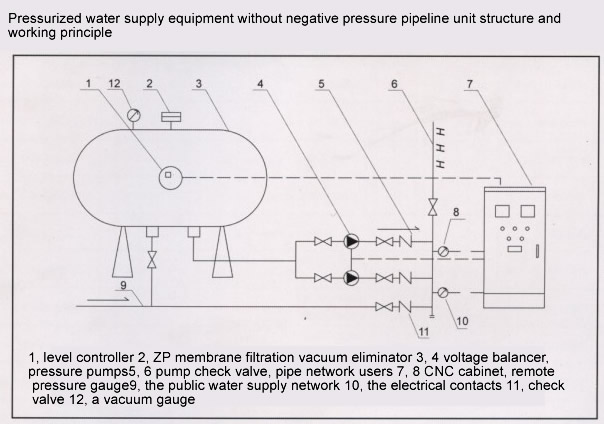 Pressurized water supply equipment without negative pressure pipeline unit structure and working principle

1 12 2 3 4 5 6 7

8

9

10

11

1, level controller 2, ZP membrane filtration vacuum eliminator 3, 4 voltage balancer, pressure pumps5, 6 pump check valve, pipe network users 7, 8 CNC cabinet, remote pressure gauge9, the public water supply network 10, the electrical contacts 11, check valve 12, a vacuum gauge